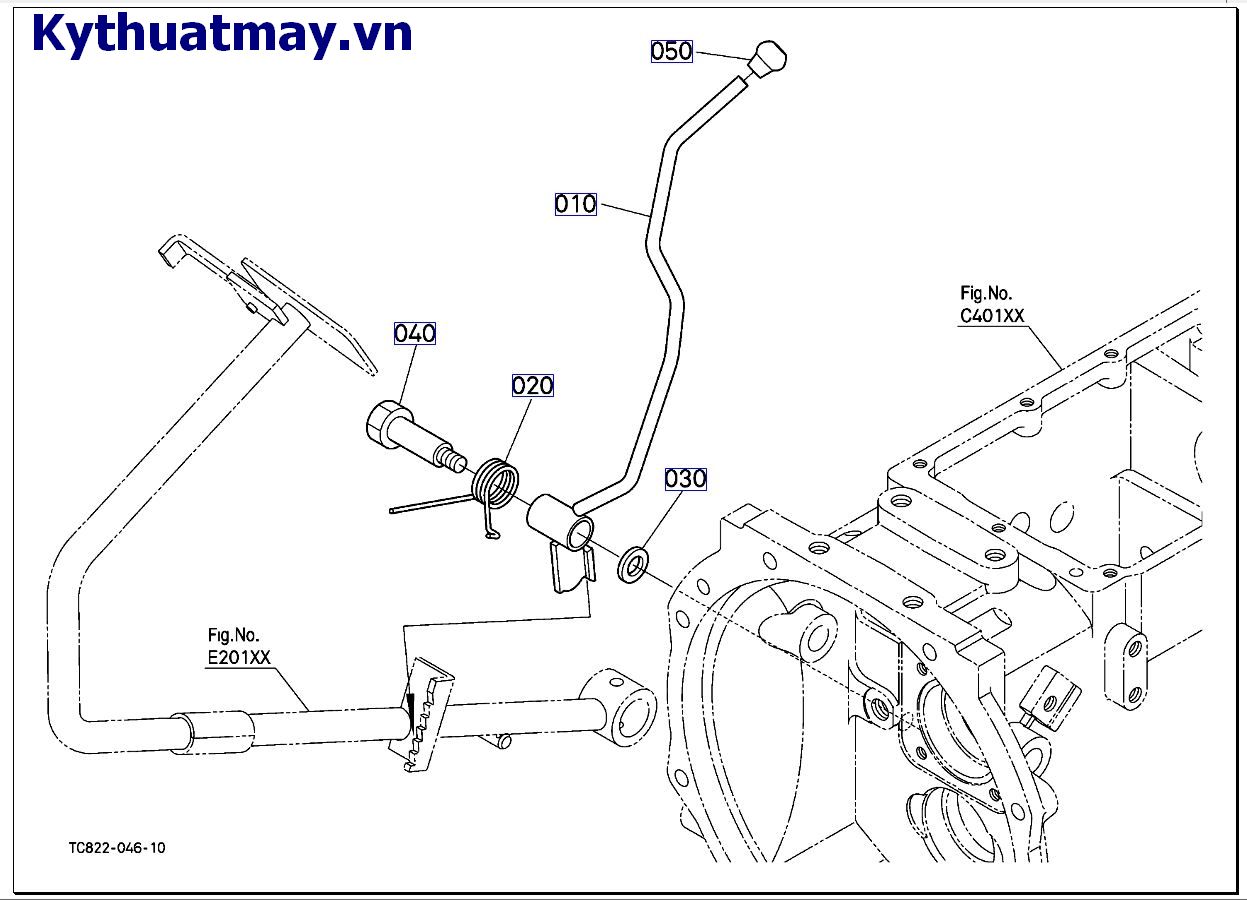 Kythuatmay.vn

050

010

Fig.No.
C401XX

040

020

030

Fig.No.
E201XX

TC822-046-10